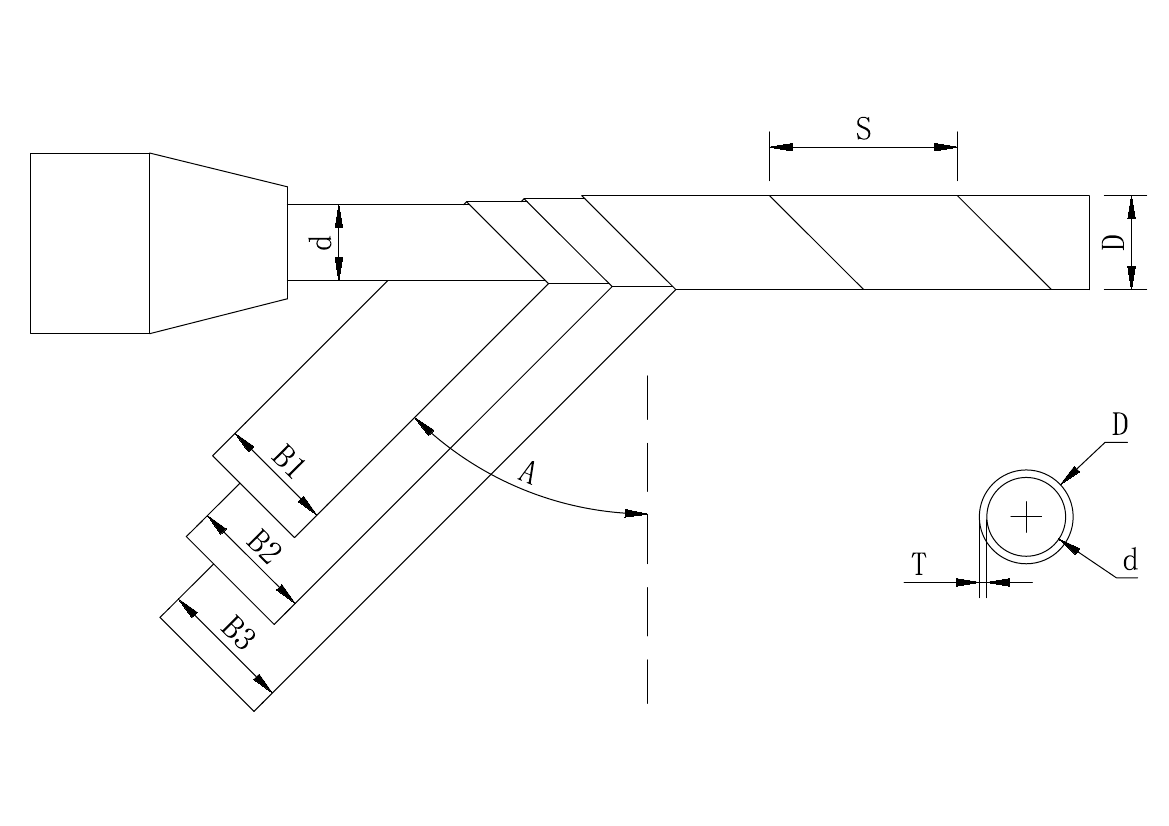 S
d
D
B1
B2
B3
A
D
T
d